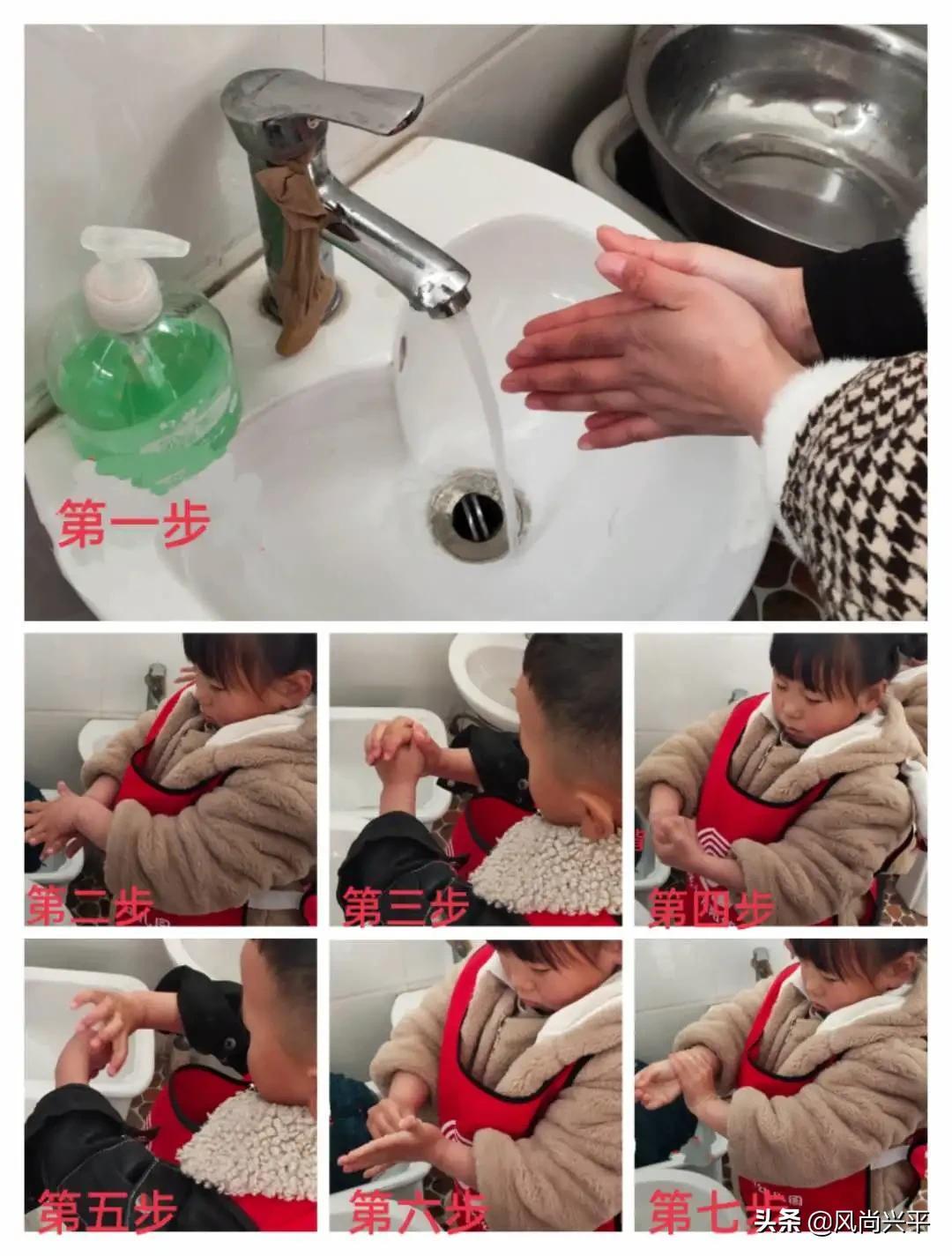 第一步

第二步

第三步

第四步

第五步

第六步

第七步

头条 @风尚兴平